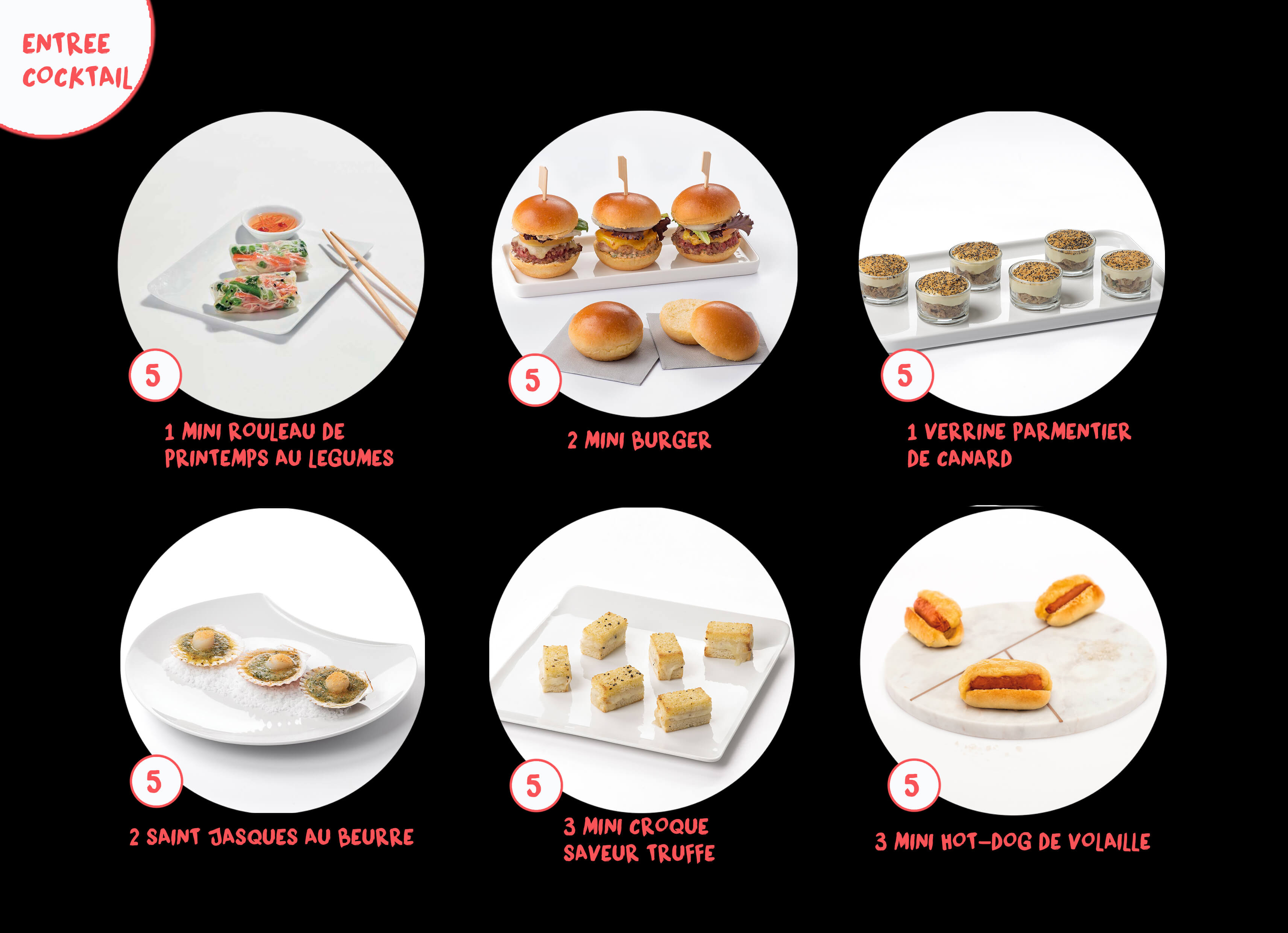 ENTREE COCKTAIL

5

1 MINI ROULEAU DE PRINTEMPS AU LEGUMES

5

2 MINI BURGER

5

1 VERRINE PARMENTIER DE CANARD

5

2 SAINT JASQUES AU BEURRE

5

3 MINI CROQUE SAVEUR TRUFFE

5

3 MINI HOT-DOG DE VOLAILLE